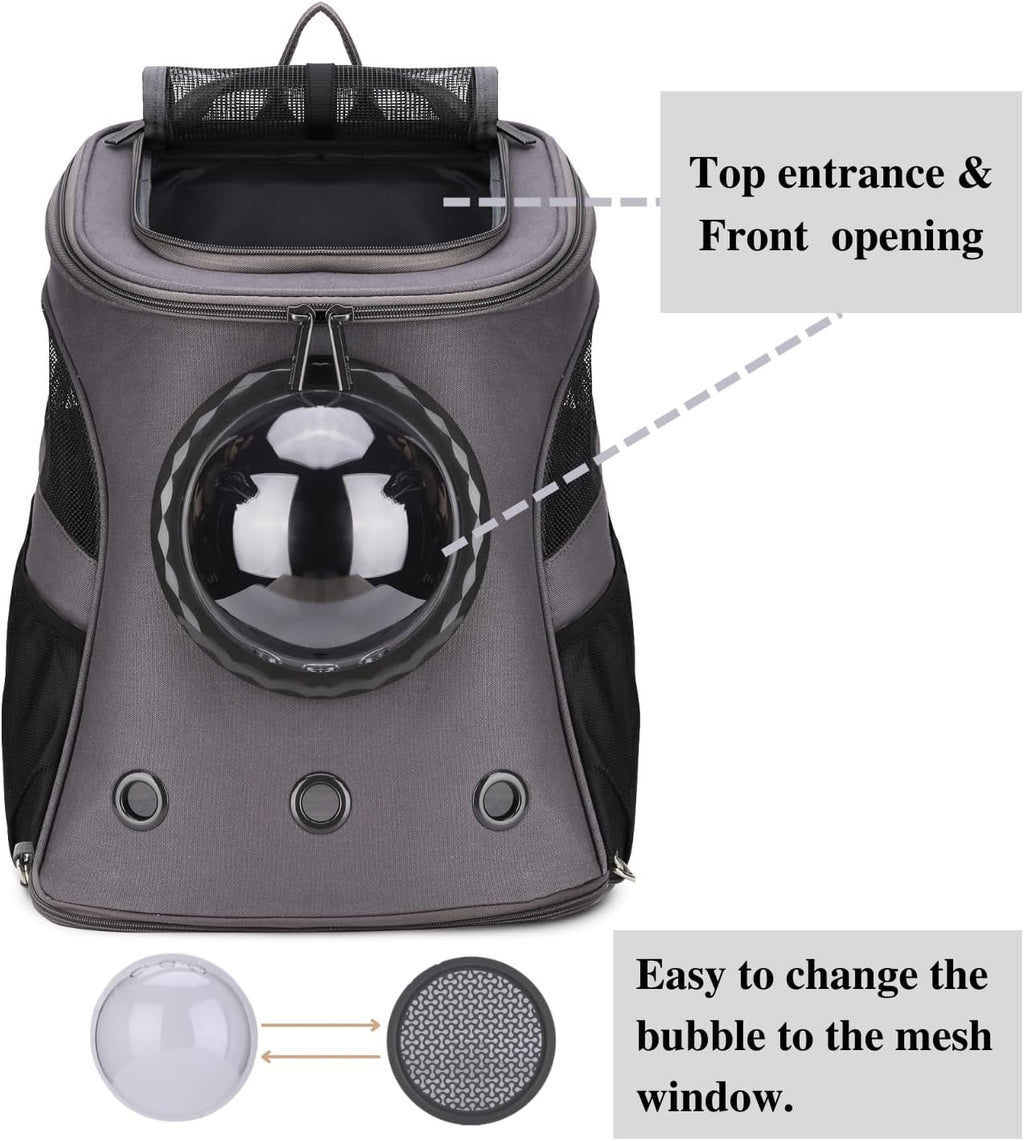 Top entrance &
Front opening

Easy to change the bubble to the mesh window.