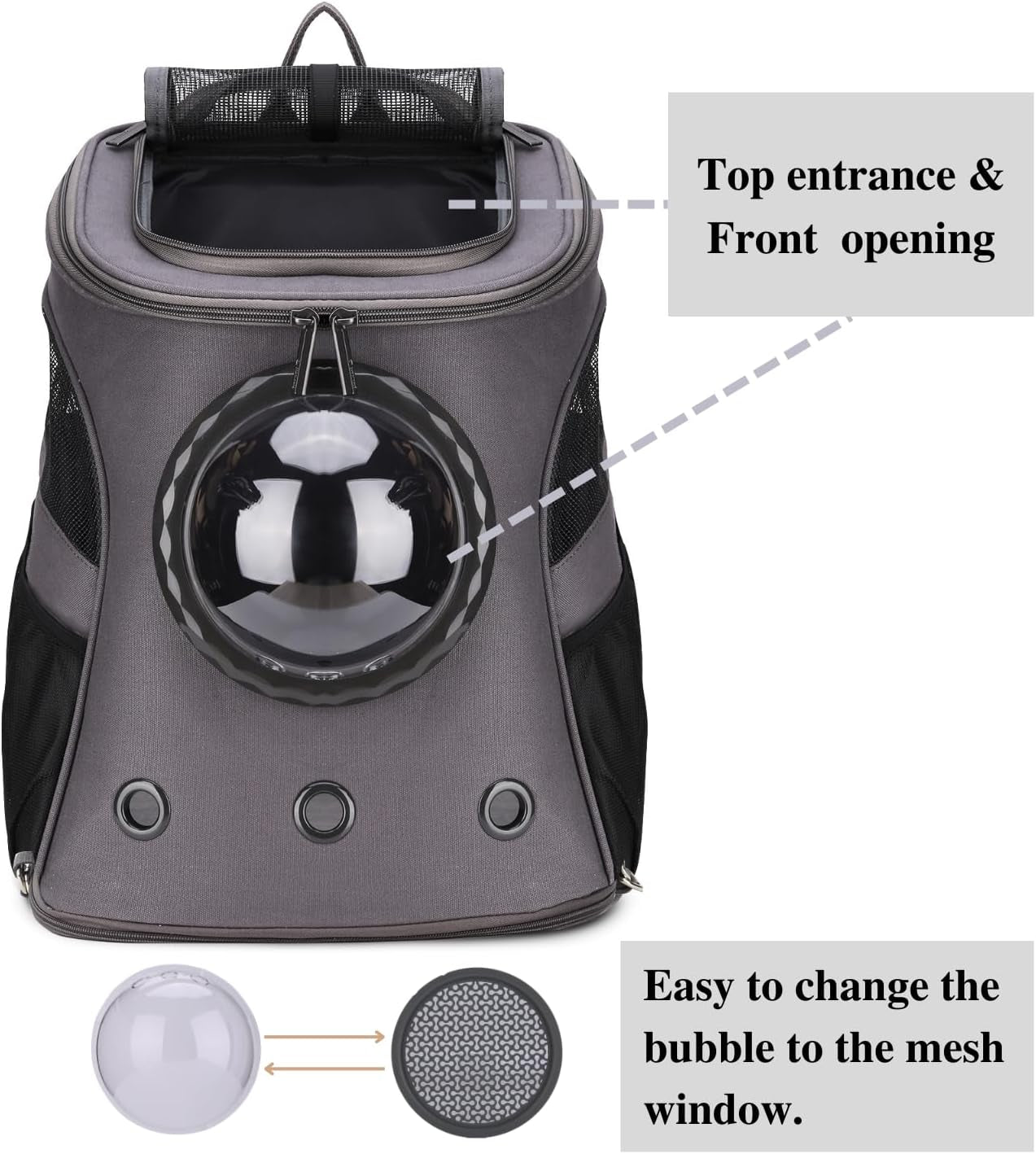 Top entrance &
Front opening

Easy to change the bubble to the mesh window.