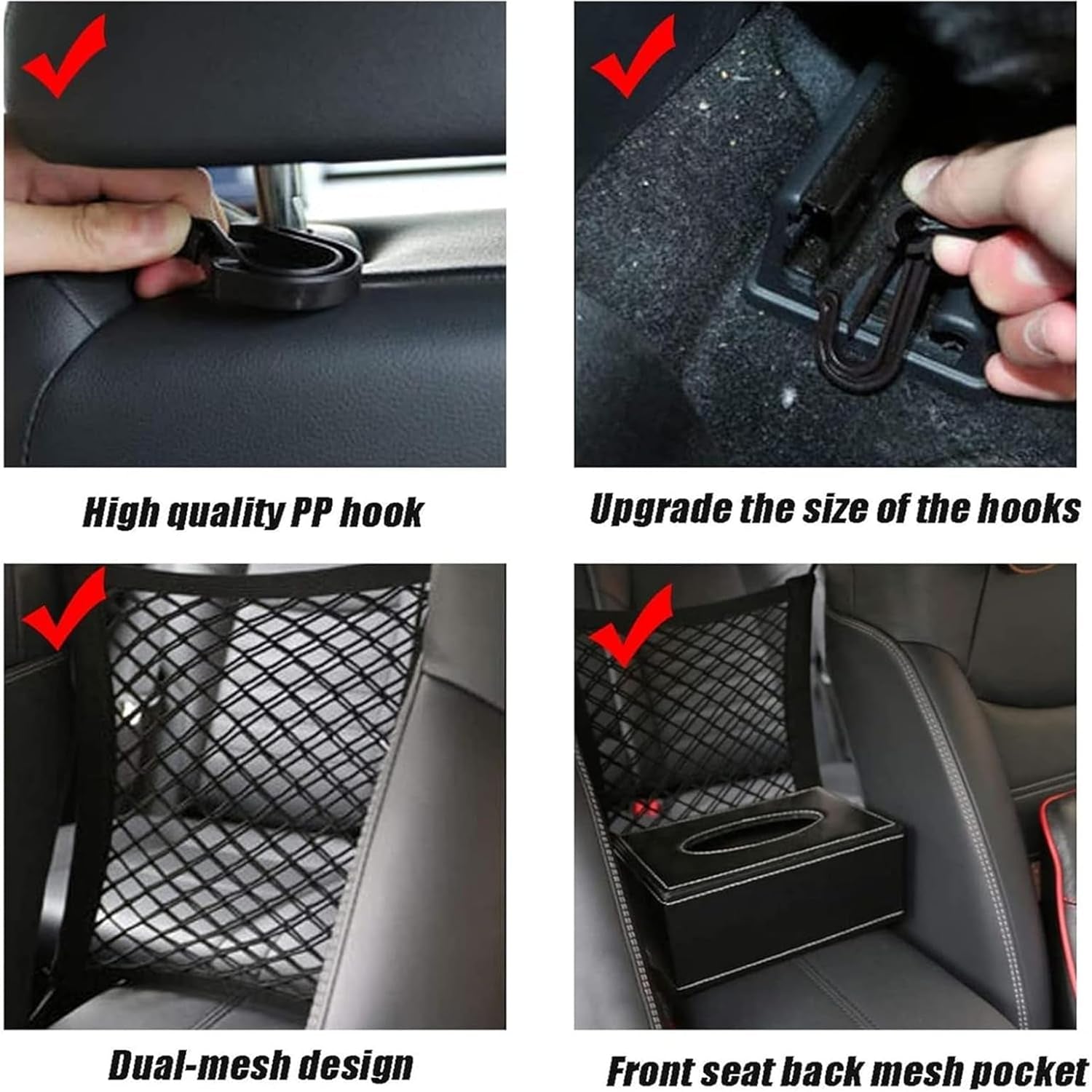 High quality PP hook

Upgrade the size of the hooks

Dual-mesh design

Front seat back mesh pocket